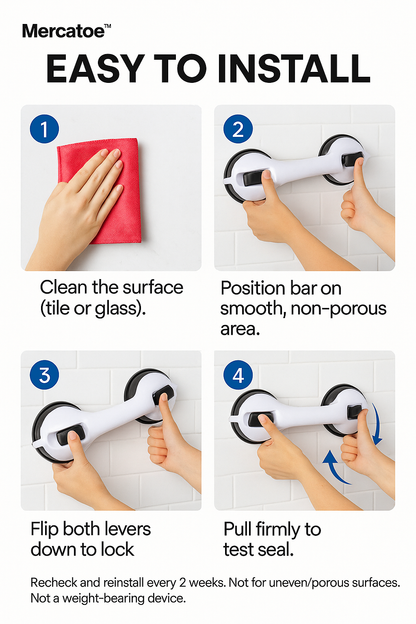 Mercatoe™

EASY TO INSTALL

1

Clean the surface (tile or glass).

2

Position bar on smooth, non-porous area.

3

Flip both levers down to lock

4

Pull firmly to test seal.

Recheck and reinstall every 2 weeks. Not for uneven/porous surfaces. Not a weight-bearing device.