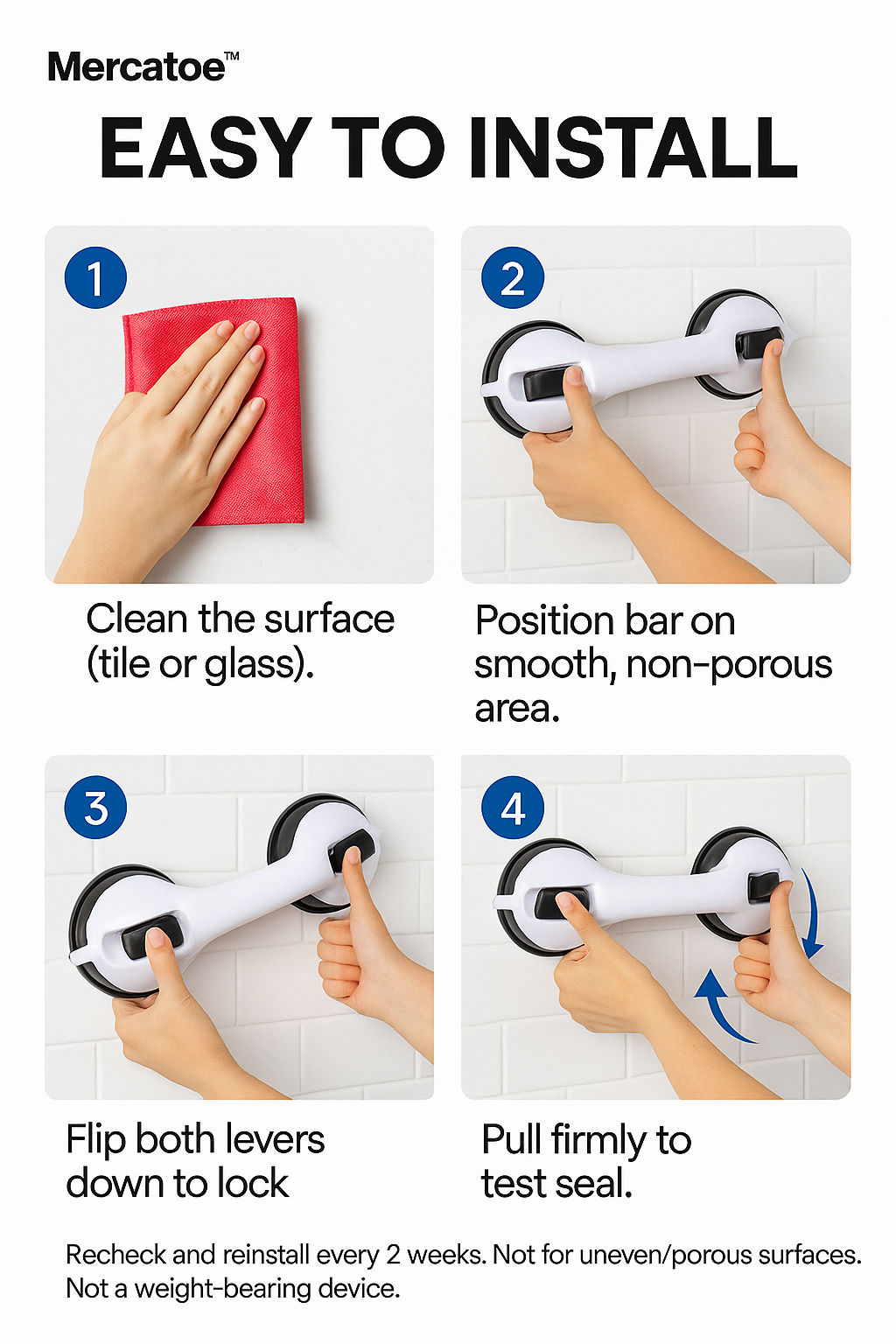 Mercatoe™

EASY TO INSTALL

1

Clean the surface (tile or glass).

2

Position bar on smooth, non-porous area.

3

Flip both levers down to lock

4

Pull firmly to test seal.

Recheck and reinstall every 2 weeks. Not for uneven/porous surfaces. Not a weight-bearing device.