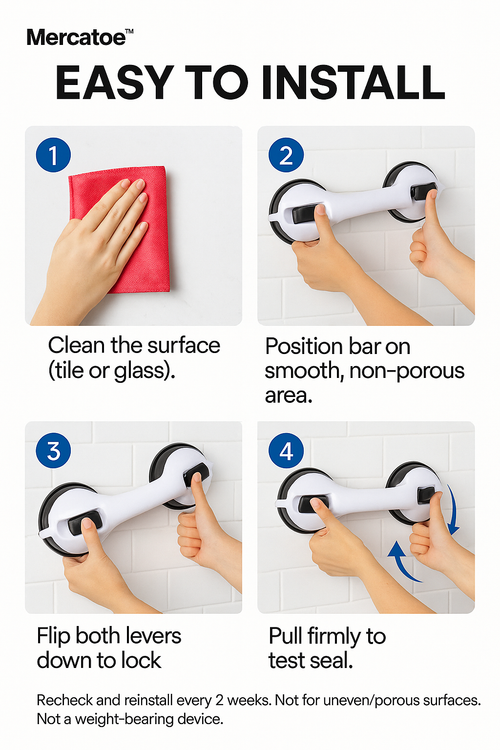 Mercatoe™

EASY TO INSTALL

1

Clean the surface (tile or glass).

2

Position bar on smooth, non-porous area.

3

Flip both levers down to lock

4

Pull firmly to test seal.

Recheck and reinstall every 2 weeks. Not for uneven/porous surfaces. Not a weight-bearing device.