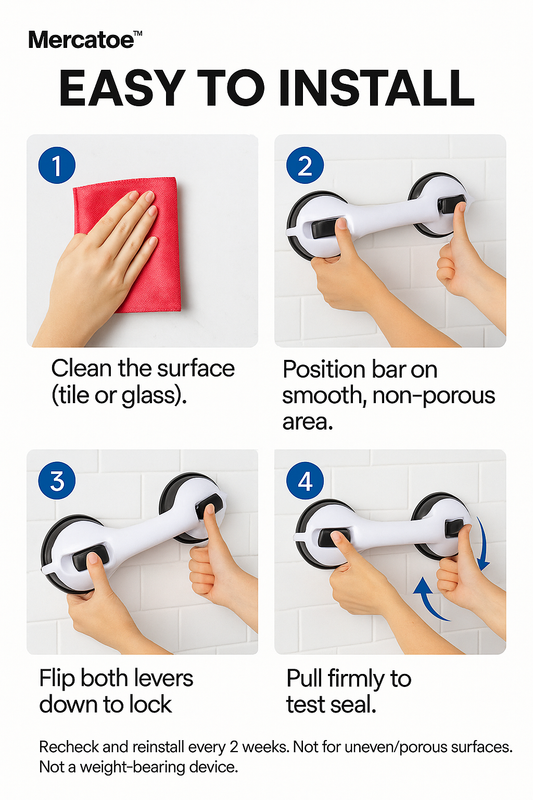 Mercatoe™

EASY TO INSTALL

1

Clean the surface (tile or glass).

2

Position bar on smooth, non-porous area.

3

Flip both levers down to lock

4

Pull firmly to test seal.

Recheck and reinstall every 2 weeks. Not for uneven/porous surfaces. Not a weight-bearing device.